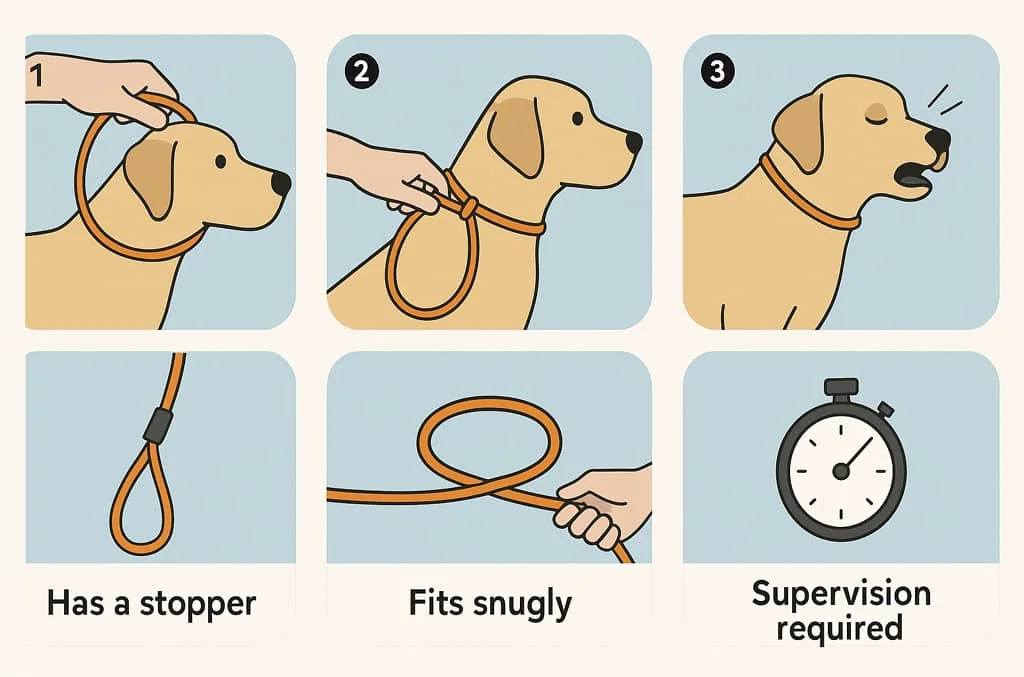 1

2

3

Has a stopper

Fits snugly

Supervision required