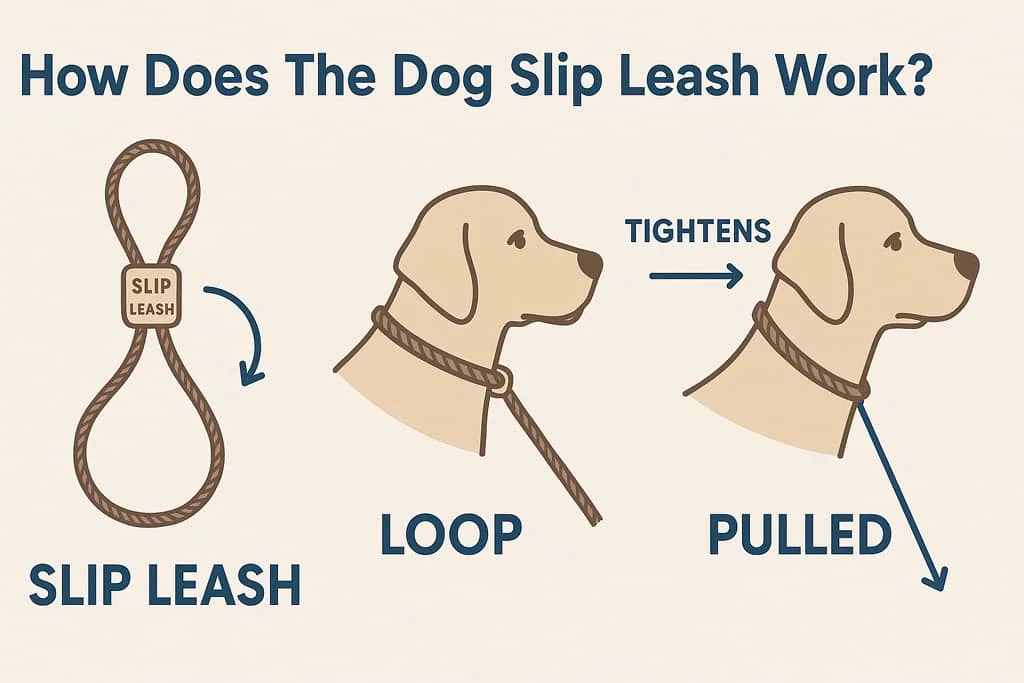 How Does The Dog Slip Leash Work?

SLIP LEASH

SLIP LEASH

LOOP

TIGHTENS

PULLED